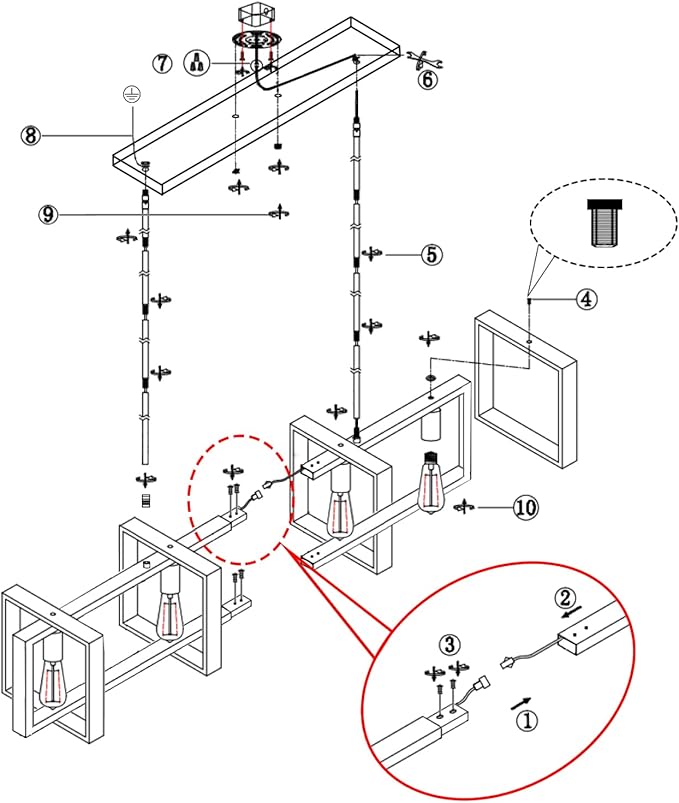 ⑦
⑥
⑧
⑨
⑤
④
⑩
②
③
①