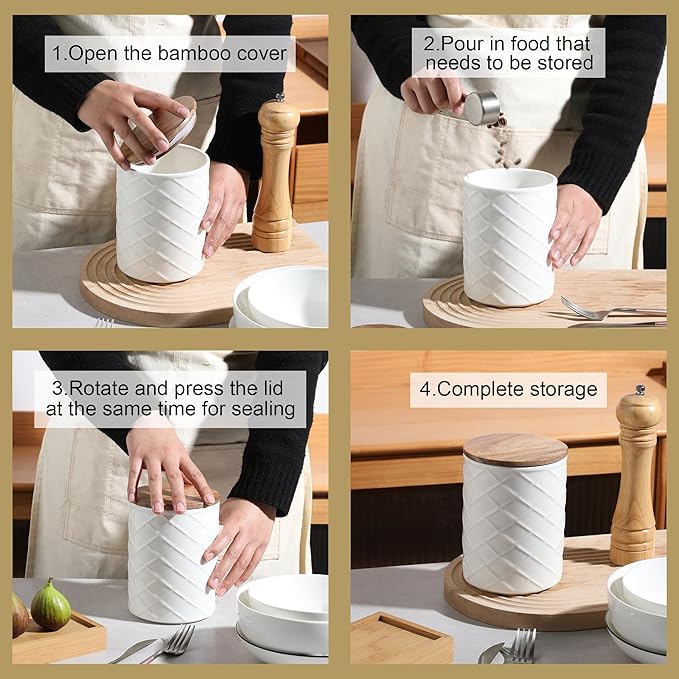 1.Open the bamboo cover

2.Pour in food that needs to be stored

3.Rotate and press the lid at the same time for sealing

4.Complete storage