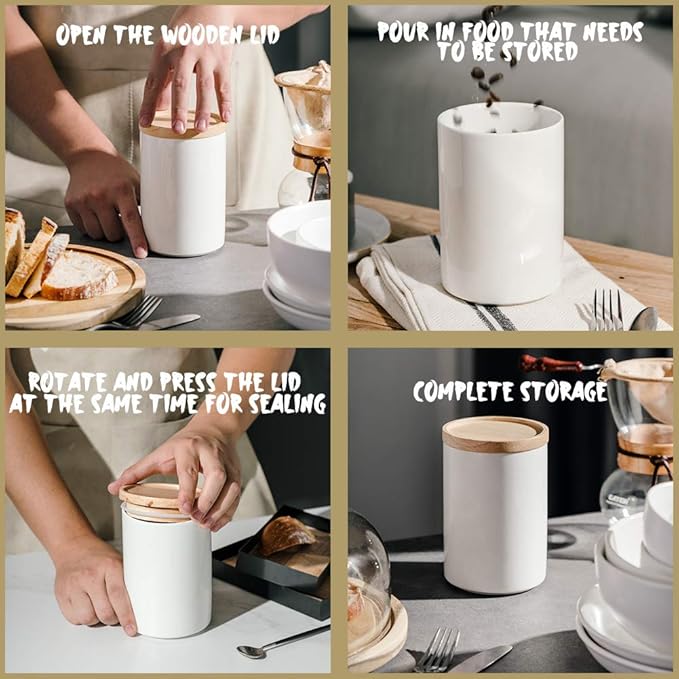 OPEN THE WOODEN LID

POUR IN FOOD THAT NEEDS TO BE STORED

ROTATE AND PRESS THE LID AT THE SAME TIME FOR SEALING

COMPLETE STORAGE