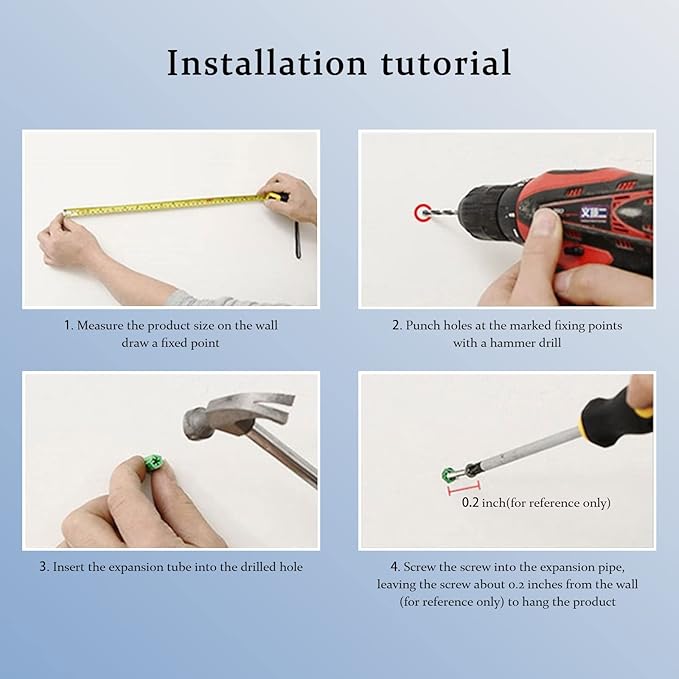 Installation tutorial

1. Measure the product size on the wall draw a fixed point

2. Punch holes at the marked fixing points with a hammer drill

3. Insert the expansion tube into the drilled hole

0.2 inch(for reference only)

4. Screw the screw into the expansion pipe, leaving the screw about 0.2 inches from the wall (for reference only) to hang the product