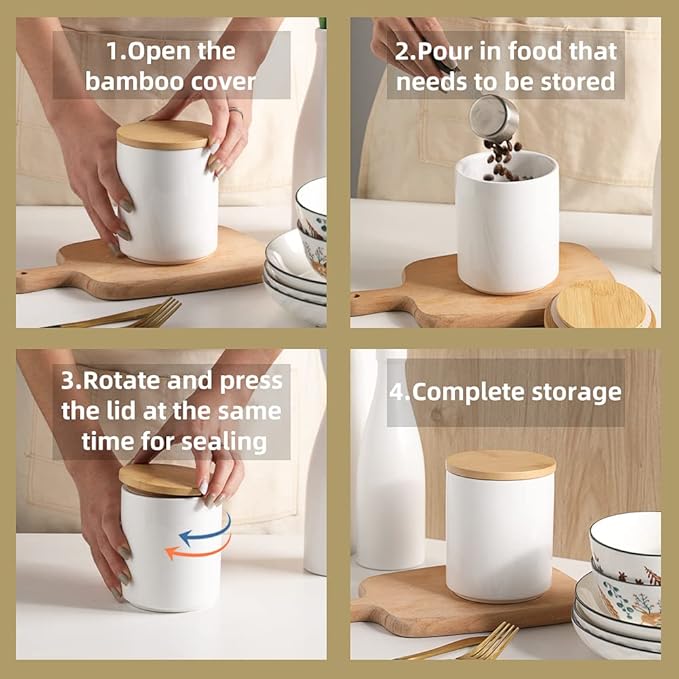 1.Open the bamboo cover

2.Pour in food that needs to be stored

3.Rotate and press the lid at the same time for sealing

4.Complete storage