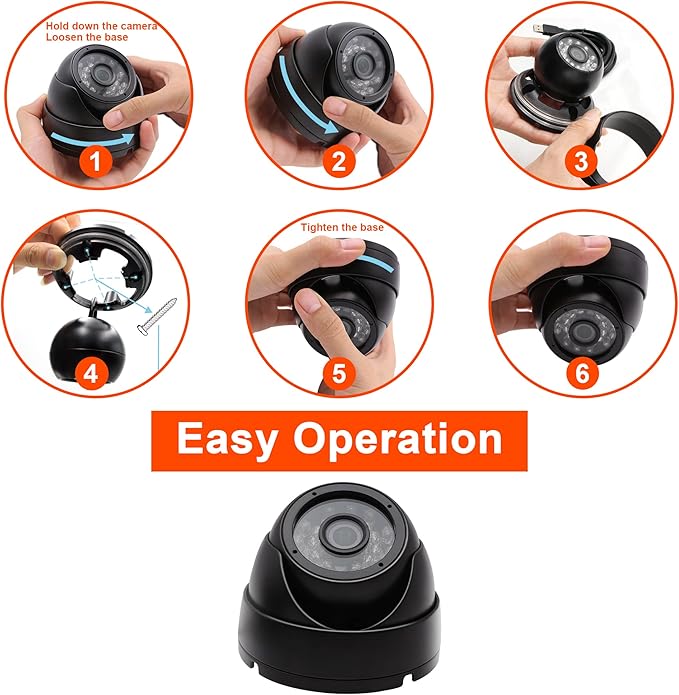 Hold down the camera
Loosen the base

1

2

3

4

Tighten the base

5

6

Easy Operation