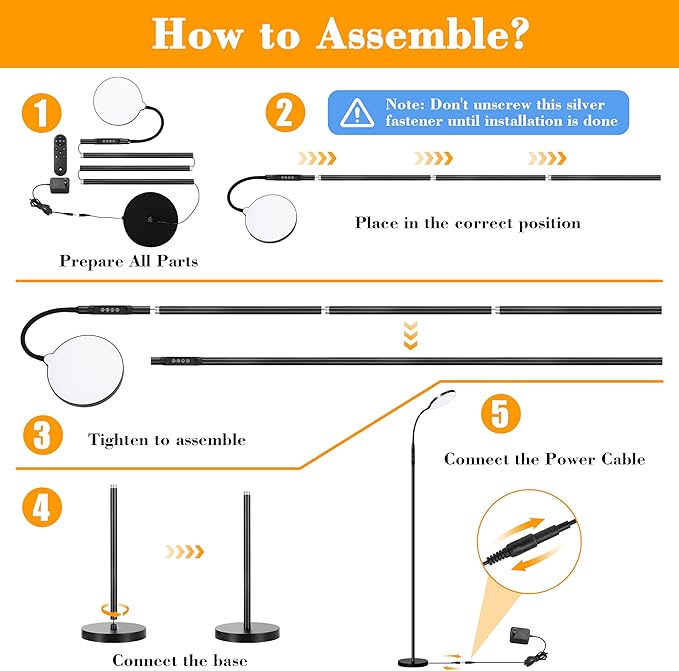 How to Assemble?

1

Prepare All Parts

2

Note: Don't unscrew this silver fastener until installation is done

Place in the correct position

3

Tighten to assemble

4

Connect the base

5

Connect the Power Cable