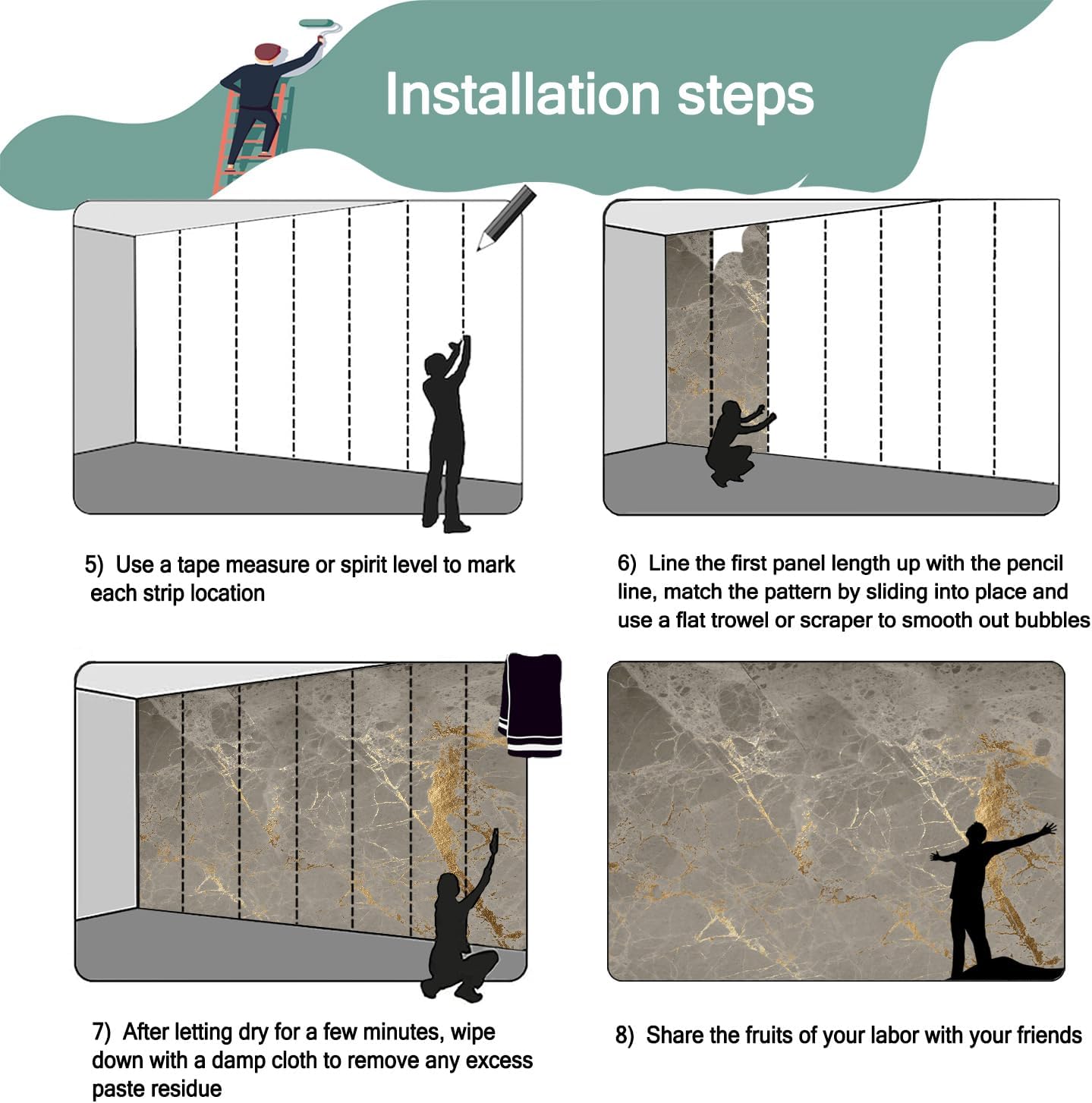 Installation steps

5) Use a tape measure or spirit level to mark each strip location

6) Line the first panel length up with the pencil line, match the pattern by sliding into place and use a flat trowel or scraper to smooth out bubbles

7) After letting dry for a few minutes, wipe down with a damp cloth to remove any excess paste residue

8) Share the fruits of your labor with your friends