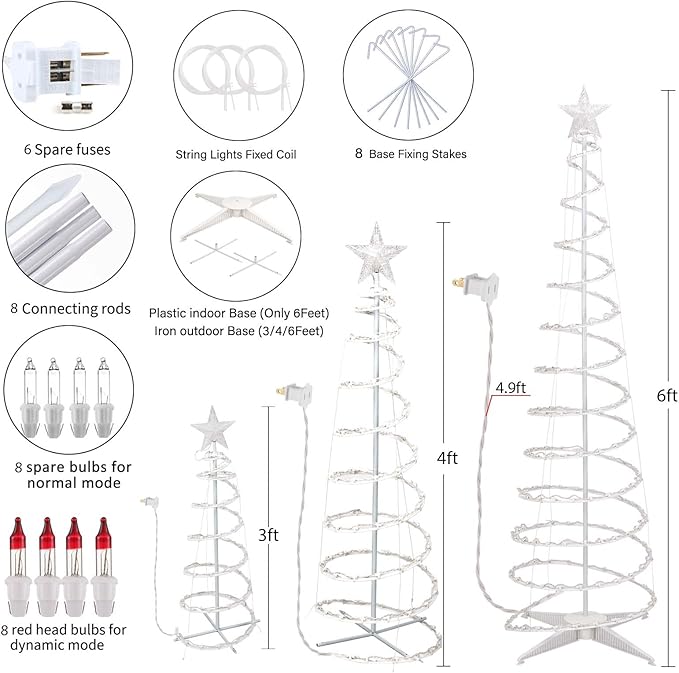 6 Spare fuses

String Lights Fixed Coil

8 Base Fixing Stakes

8 Connecting rods

Plastic indoor Base (Only 6Feet)
Iron outdoor Base (3/4/6Feet)

8 spare bulbs for normal mode

8 red head bulbs for dynamic mode

3ft

4ft

4.9ft

6ft