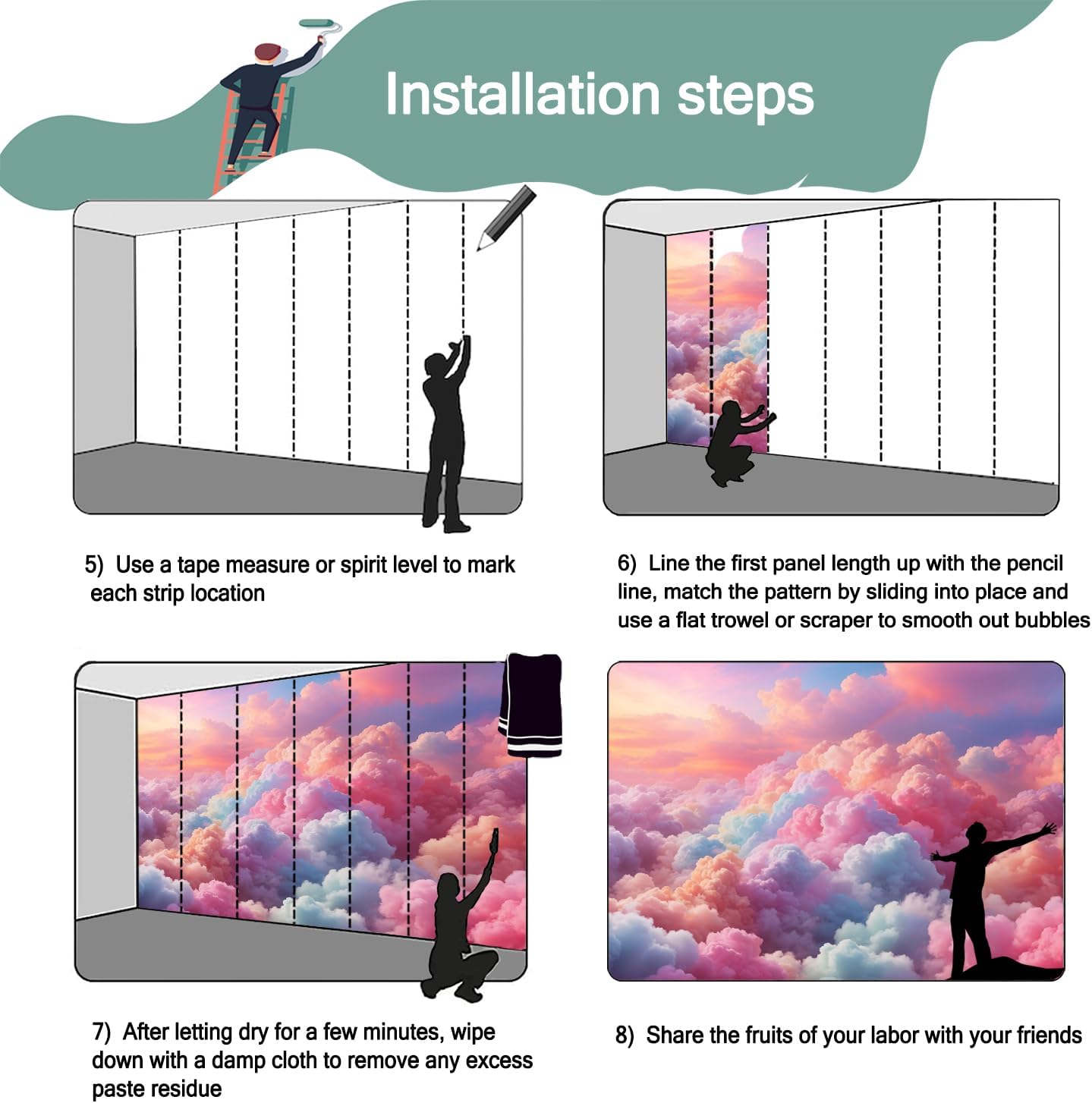 Installation steps

5) Use a tape measure or spirit level to mark each strip location

6) Line the first panel length up with the pencil line, match the pattern by sliding into place and use a flat trowel or scraper to smooth out bubbles

7) After letting dry for a few minutes, wipe down with a damp cloth to remove any excess paste residue

8) Share the fruits of your labor with your friends