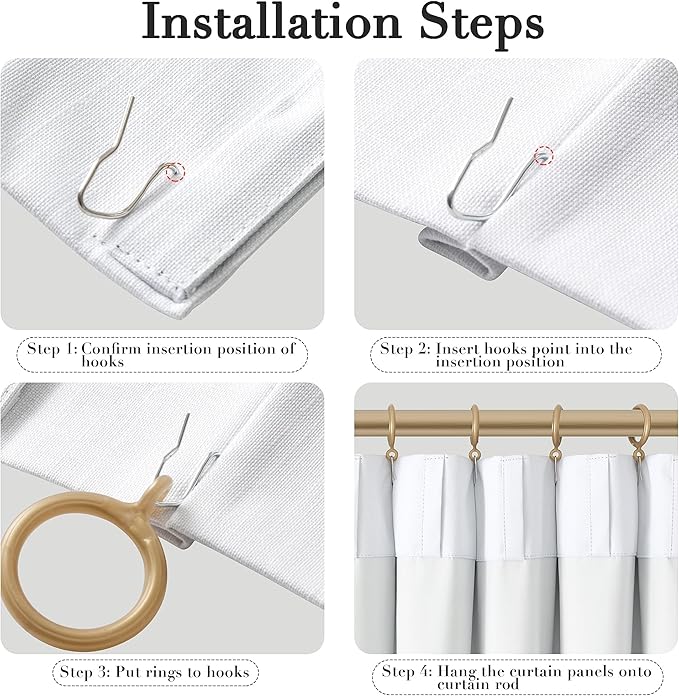 Installation Steps

Step 1: Confirm insertion position of hooks

Step 2: Insert hooks point into the insertion position

Step 3: Put rings to hooks

Step 4: Hang the curtain panels onto curtain rod